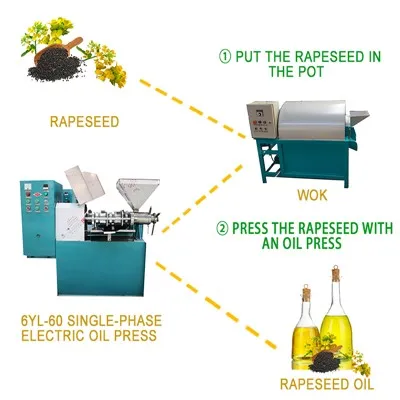 RAPESEED

① PUT THE RAPESEED IN THE POT

WOK

② PRESS THE RAPESEED WITH AN OIL PRESS

6YL-60 SINGLE-PHASE ELECTRIC OIL PRESS

RAPESEED OIL